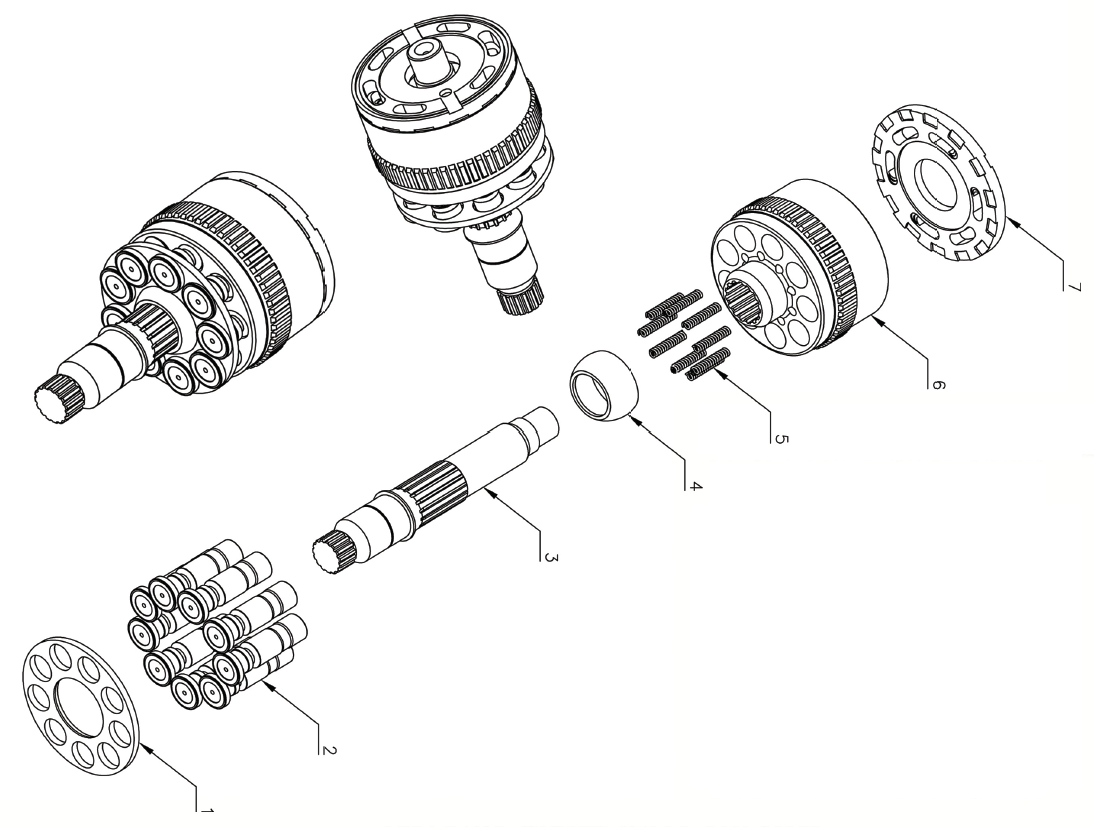 7
6
5
4
3
2
1